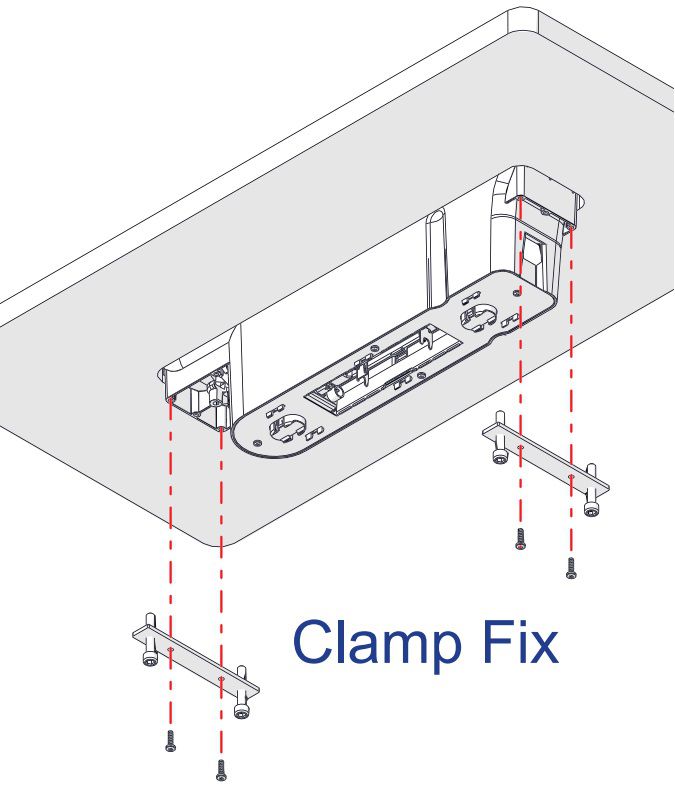 Clamp Fix