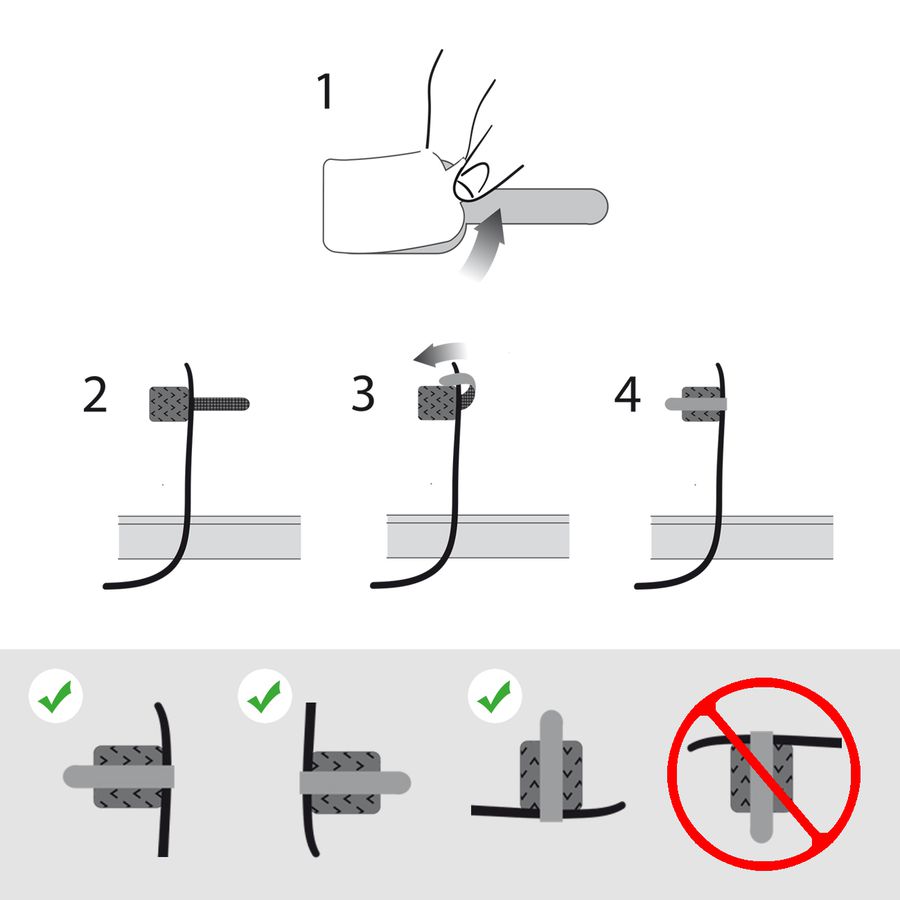 1

2

3

4