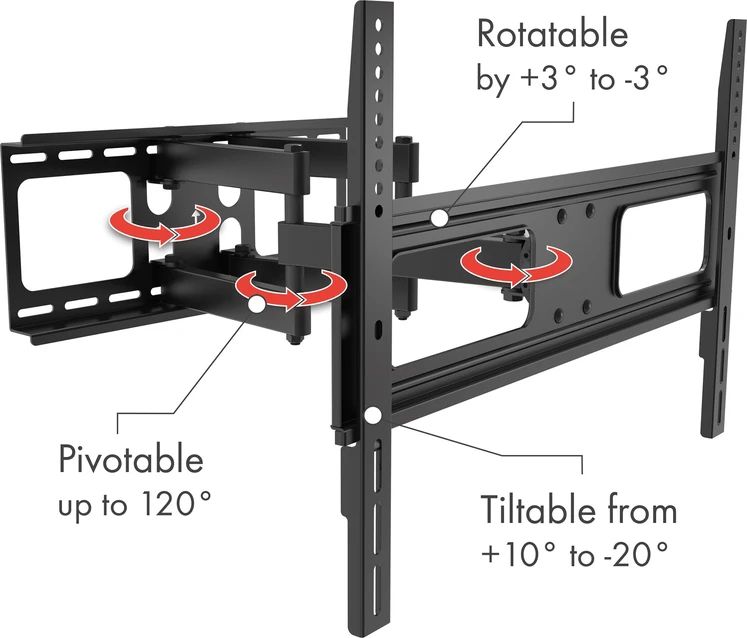 Rotatable
by +3° to -3°

Pivotable
up to 120°

Tiltable from
+10° to -20°