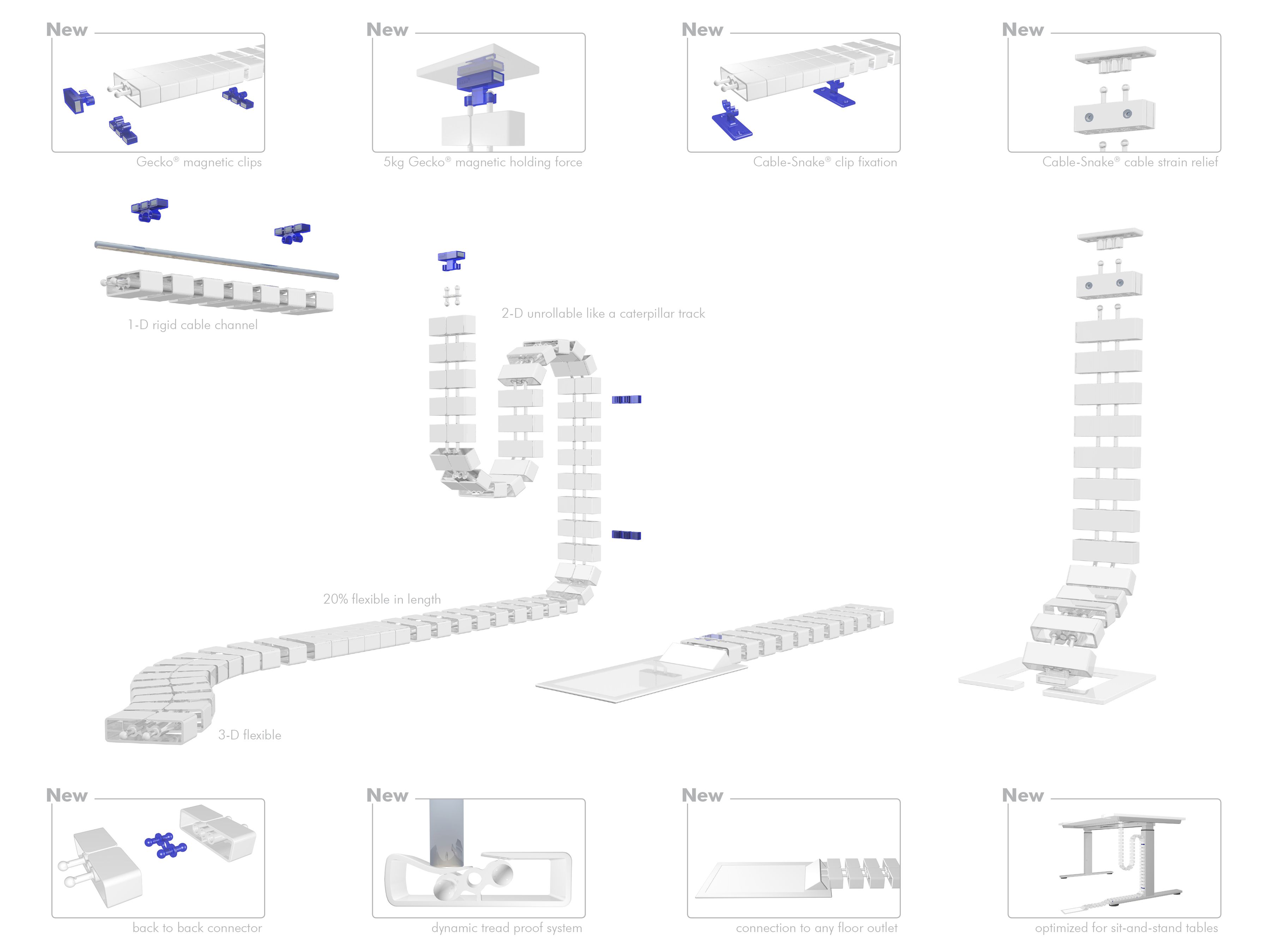 New
Gecko® magnetic clips

New
5kg Gecko® magnetic holding force

New
Cable-Snake® clip fixation

New
Cable-Snake® cable strain relief

1-D rigid cable channel

2-D unrollable like a caterpillar track

20% flexible in length

3-D flexible

New
back to back connector

New
dynamic tread proof system

New
connection to any floor outlet

New
optimized for sit-and-stand tables